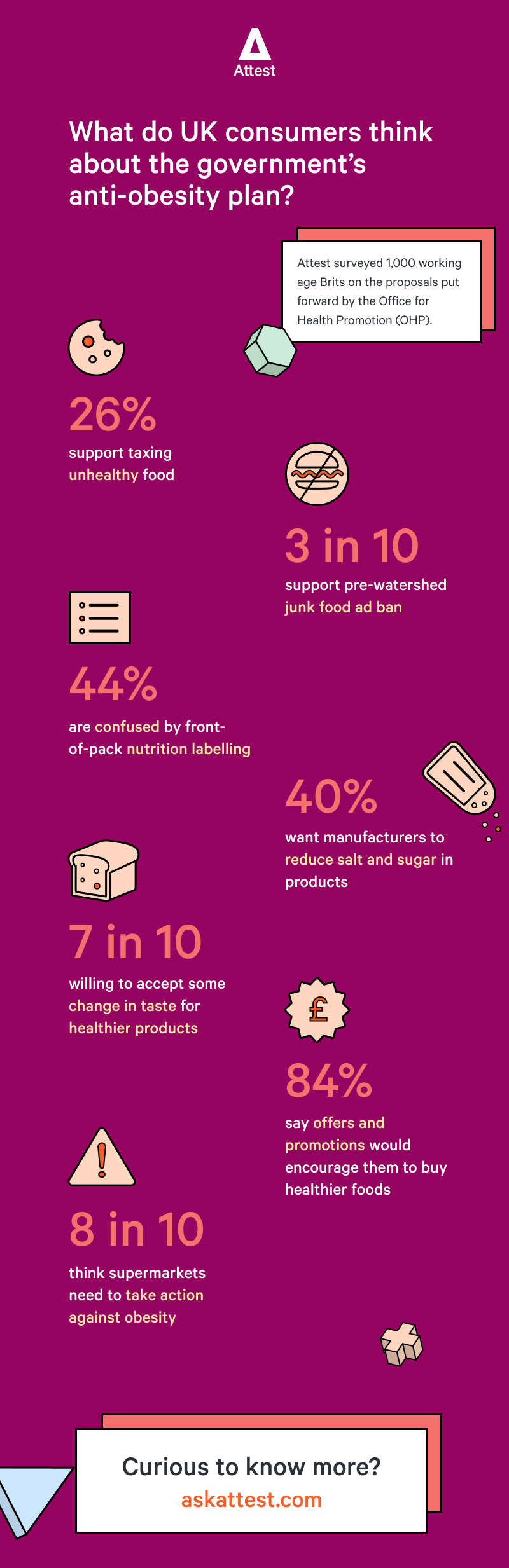 Attest

What do UK consumers think about the government's anti-obesity plan?

Attest surveyed 1,000 working age Brits on the proposals put forward by the Office for Health Promotion (OHP).

26%
support taxing unhealthy food

3 in 10
support pre-watershed junk food ad ban

44%
are confused by front-of-pack nutrition labelling

40%
want manufacturers to reduce salt and sugar in products

7 in 10
willing to accept some change in taste for healthier products

£

84%
say offers and promotions would encourage them to buy healthier foods

8 in 10
think supermarkets need to take action against obesity

Curious to know more?
askattest.com